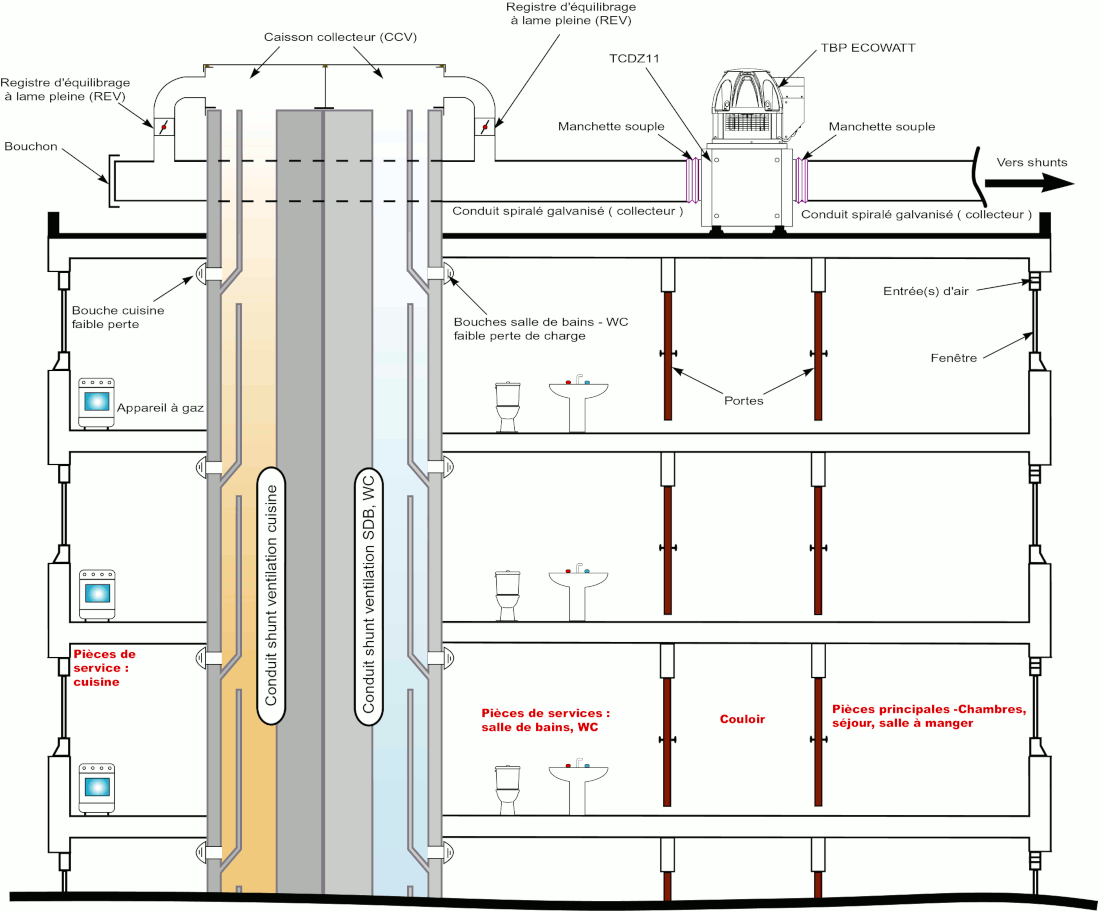 Registre d'équilibrage à lame pleine (REV)

Caisson collecteur (CCV)

Registre d'équilibrage à lame pleine (REV)

TBP ECOWATT

TCDZ11

Bouchon

Manchette souple

Manchette souple

Vers shunts

Conduit spiralé galvanisé ( collecteur )

Conduit spiralé galvanisé ( collecteur )

Bouche cuisine faible perte

Bouches salle de bains - WC faible perte de charge

Entrée(s) d'air

Fenêtre

Appareil à gaz

Portes

Conduit shunt ventilation cuisine

Conduit shunt ventilation SDB, WC

Pièces de service : cuisine

Pièces de services : salle de bains, WC

Couloir

Pièces principales -Chambres, séjour, salle à manger