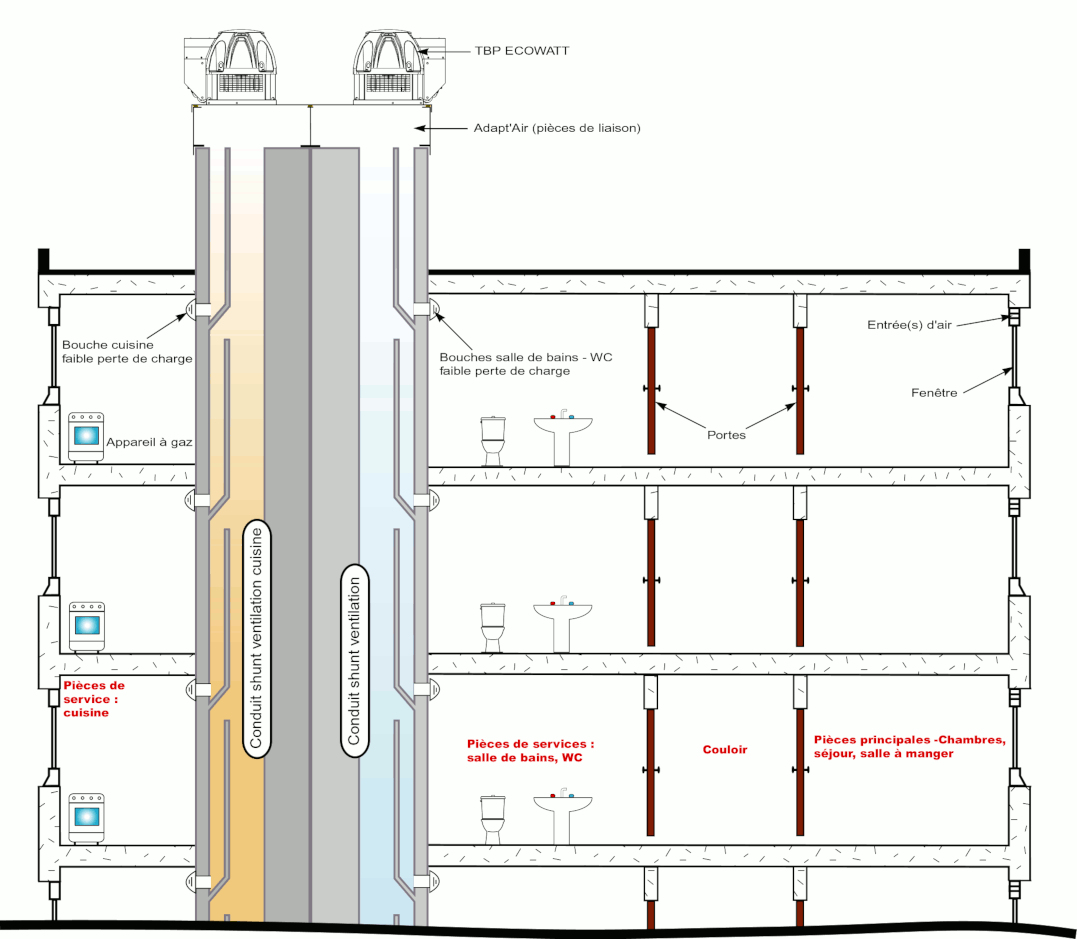 TBP ECOWATT

Adapt'Air (pièces de liaison)

Bouche cuisine faible perte de charge

Bouches salle de bains - WC faible perte de charge

Entrée(s) d'air

Fenêtre

Appareil à gaz

Portes

Conduit shunt ventilation cuisine

Conduit shunt ventilation

Pièces de service : cuisine

Pièces de services : salle de bains, WC

Couloir

Pièces principales -Chambres, séjour, salle à manger